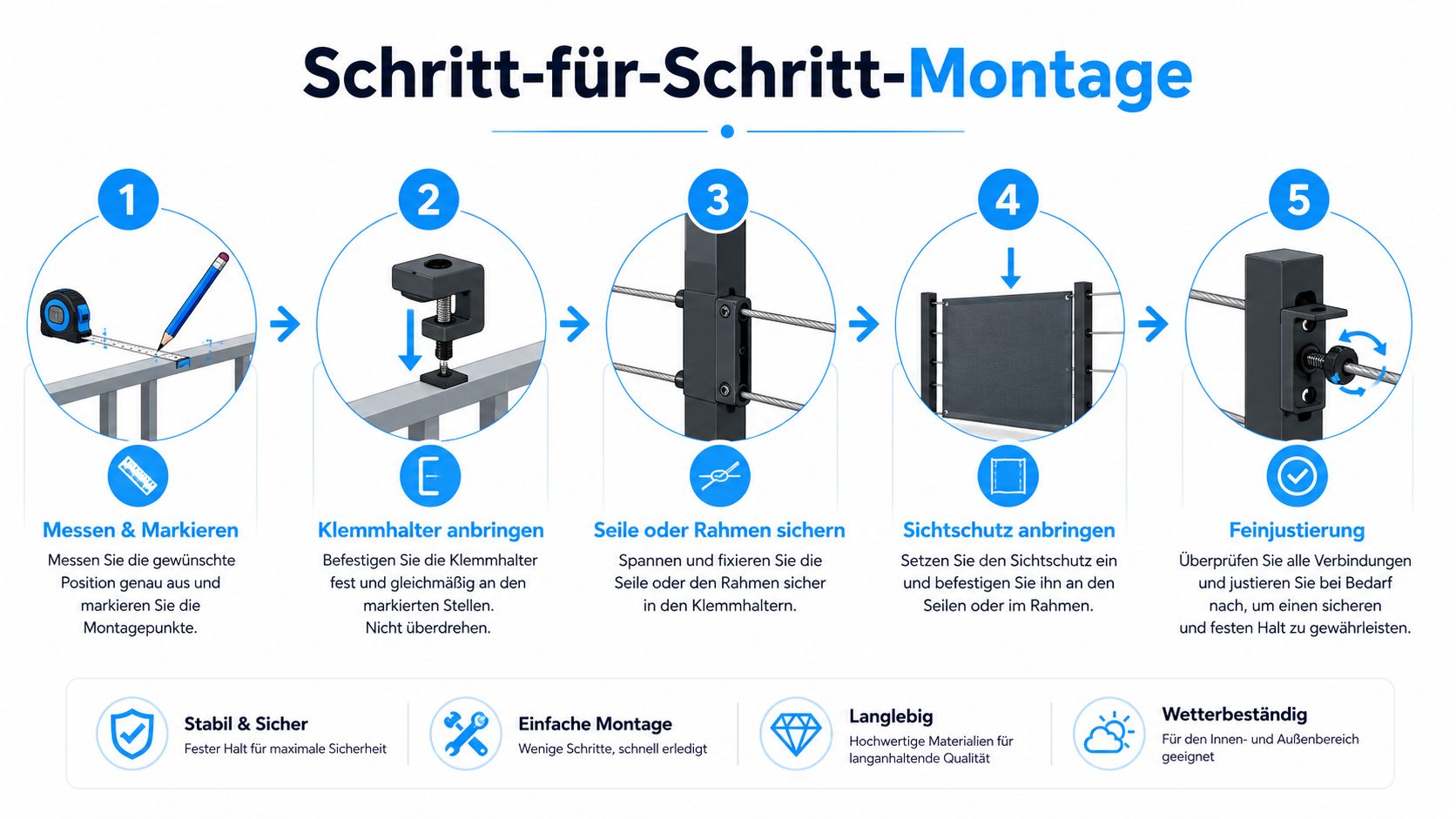 Schritt-für-Schritt-Montage

1

Messen & Markieren

Messen Sie die gewünschte Position genau aus und markieren Sie die Montagepunkte.

2

Klemmhalter anbringen

Befestigen Sie die Klemmhalter fest und gleichmäßig an den markierten Stellen. Nicht überdrehen.

3

Seile oder Rahmen sichern

Spannen und fixieren Sie die Seile oder den Rahmen sicher in den Klemmhaltern.

4

Sichtschutz anbringen

Setzen Sie den Sichtschutz ein und befestigen Sie ihn an den Seilen oder im Rahmen.

5

Feinjustierung

Überprüfen Sie alle Verbindungen und justieren Sie bei Bedarf nach, um einen sicheren und festen Halt zu gewährleisten.

Stabil & Sicher
Fester Halt für maximale Sicherheit

Einfache Montage
Wenige Schritte, schnell erledigt

Langlebig
Hochwertige Materialien für langanhaltende Qualität

Wetterbeständig
Für den Innen- und Außenbereich geeignet